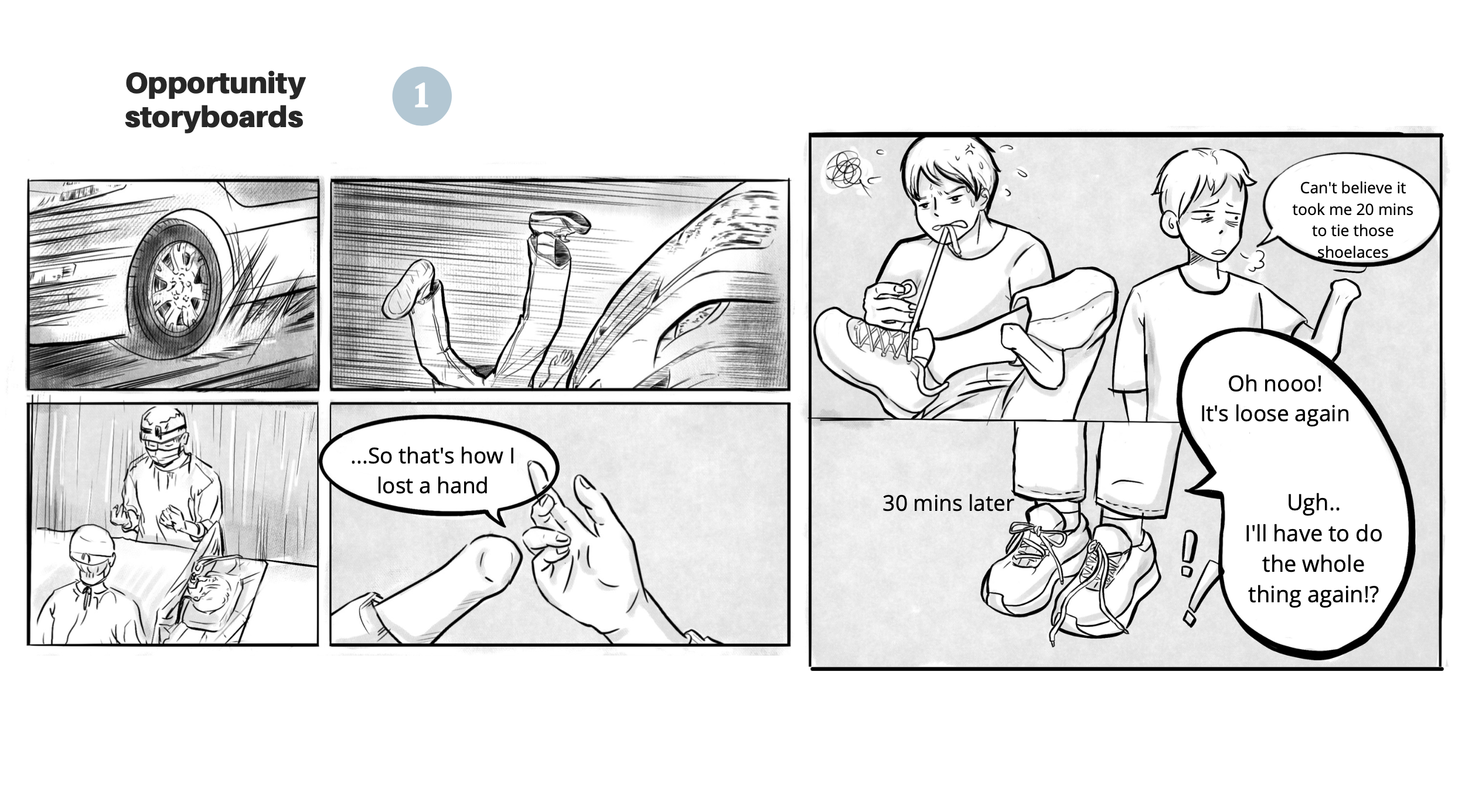 Opportunity storyboards

1

...So that's how I lost a hand

Can't believe it took me 20 mins to tie those shoelaces

30 mins later

Oh nooo! It's loose again

Ugh.. I'll have to do the whole thing again!?