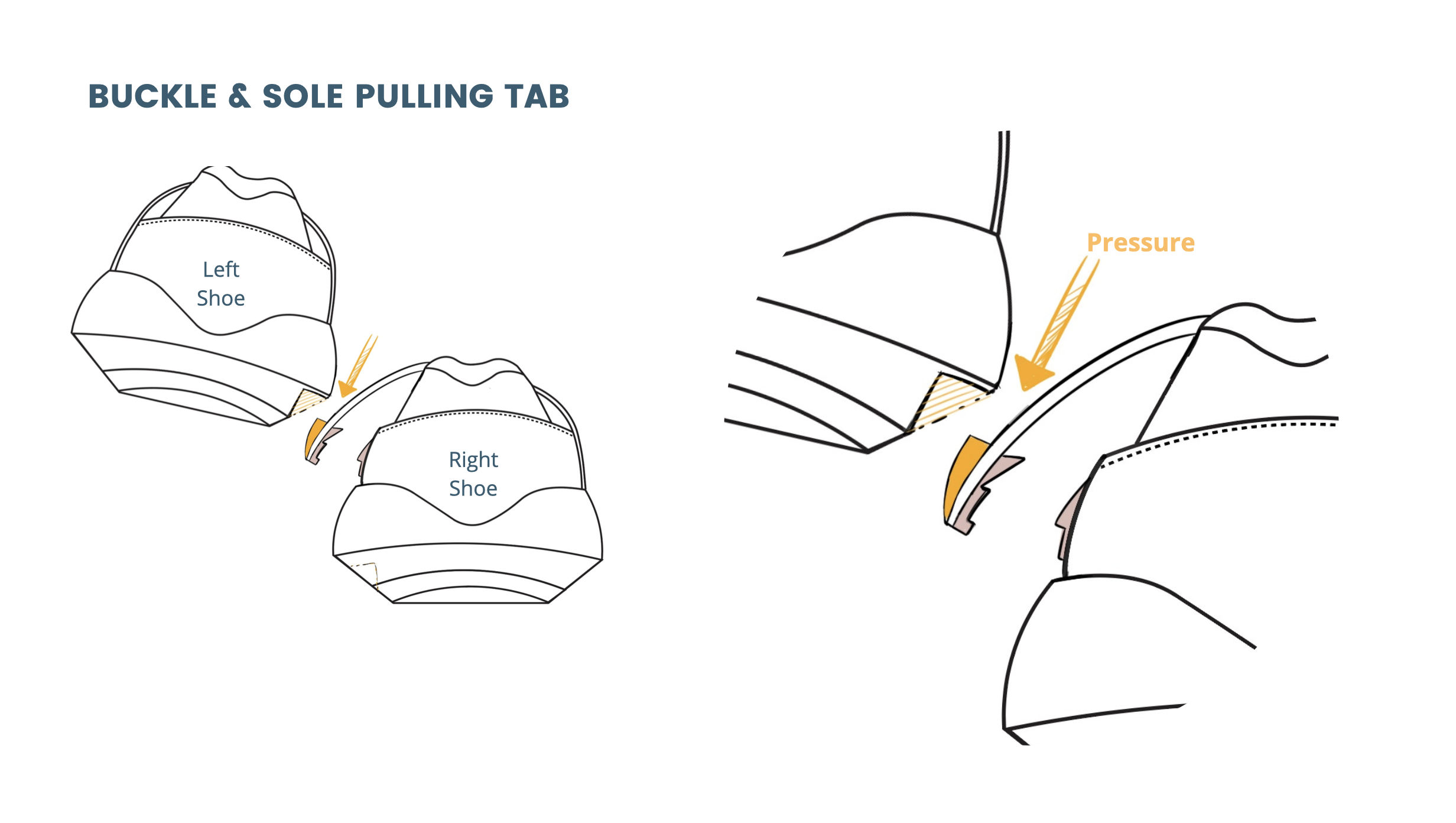 BUCKLE & SOLE PULLING TAB

Left Shoe

Right Shoe

Pressure