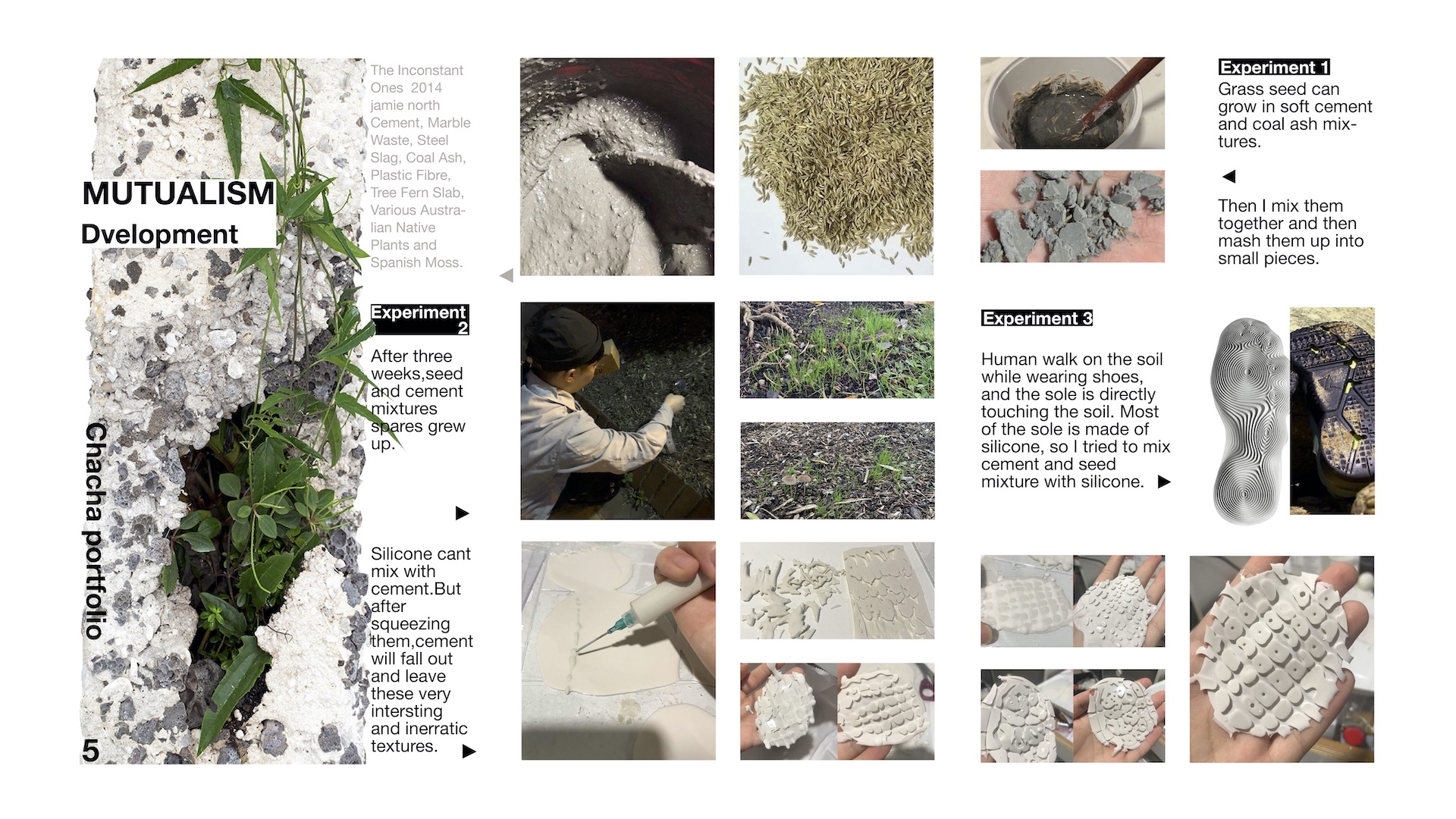 MUTUALISM

Dvelopment

Chacha portfolio

5

The Inconstant Ones 2014 jamie north Cement, Marble Waste, Steel Slag, Coal Ash, Plastic Fibre, Tree Fern Slab, Various Australian Native Plants and Spanish Moss.

Experiment 2

After three weeks,seed and cement mixtures spares grew up.

Silicone cant mix with cement.But after squeezing them,cement will fall out and leave these very intersting and inerratic textures.

Experiment 1

Grass seed can grow in soft cement and coal ash mixtures.

Then I mix them together and then mash them up into small pieces.

Experiment 3

Human walk on the soil while wearing shoes, and the sole is directly touching the soil. Most of the sole is made of silicone, so I tried to mix cement and seed mixture with silicone.