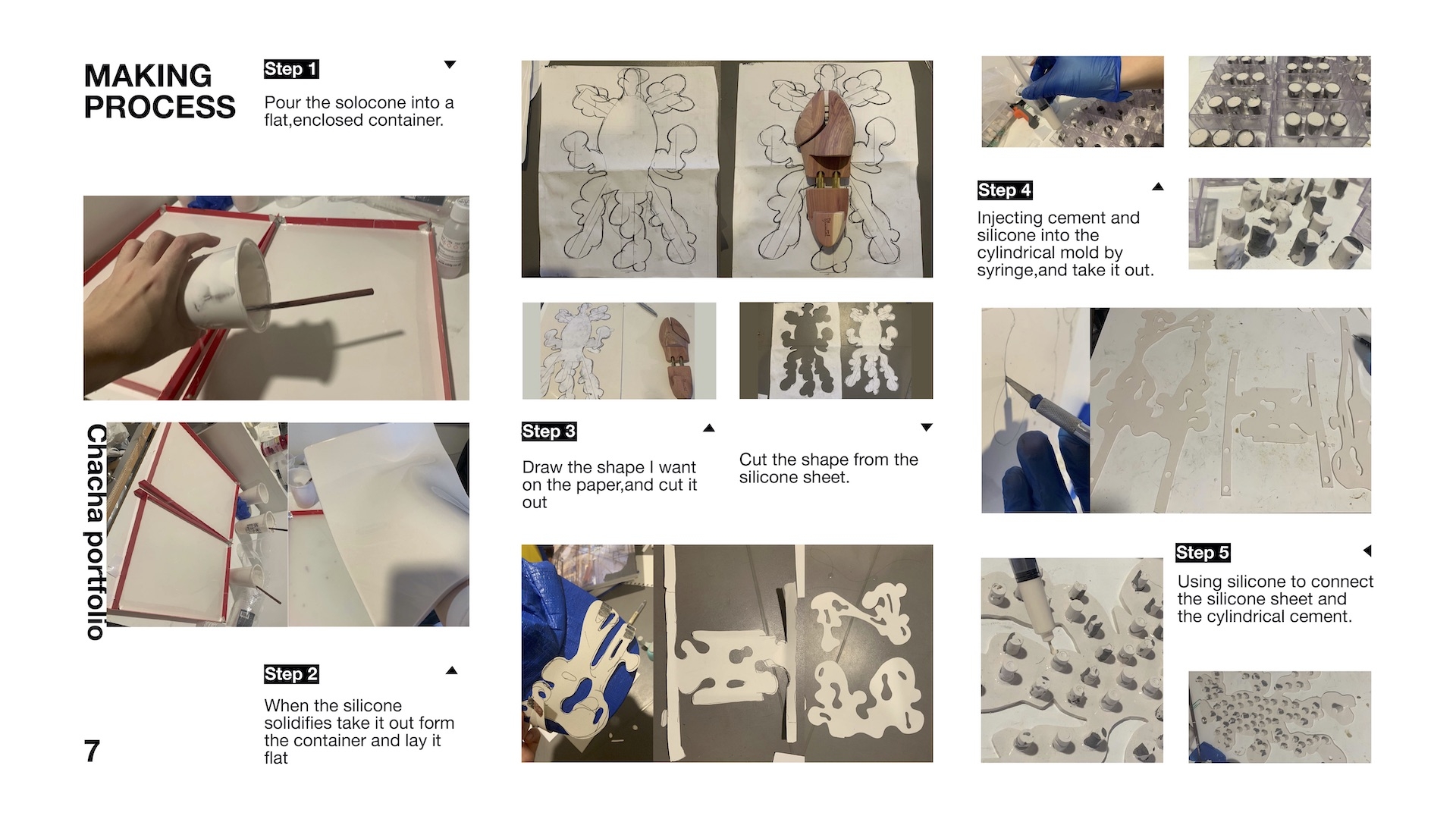 MAKING PROCESS

Step 1

Pour the solocone into a flat,enclosed container.

Chacha portfolio

Step 2

When the silicone solidifies take it out form the container and lay it flat

7

Step 3

Draw the shape I want on the paper,and cut it out

Cut the shape from the silicone sheet.

Step 4

Injecting cement and silicone into the cylindrical mold by syringe,and take it out.

Step 5

Using silicone to connect the silicone sheet and the cylindrical cement.